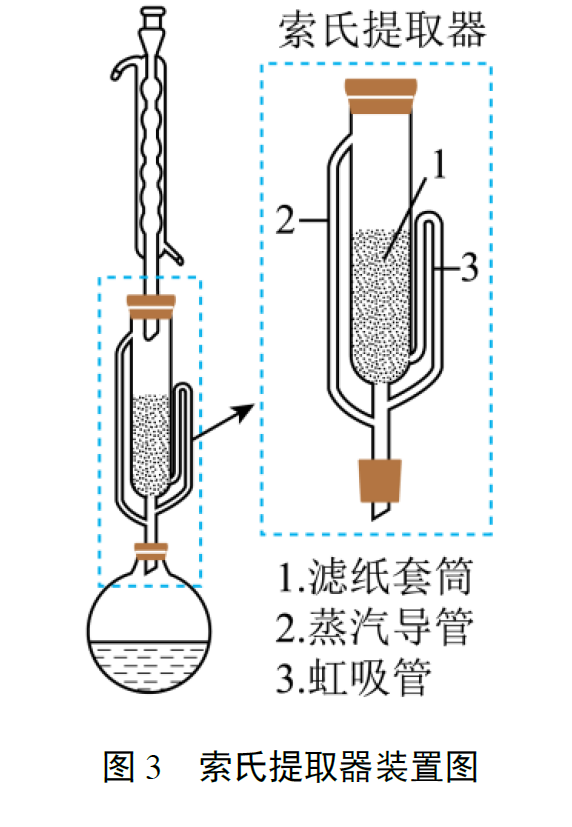 索氏提取器

1

2

3

1.滤纸套筒
2.蒸汽导管
3.虹吸管

图 3　索氏提取器装置图