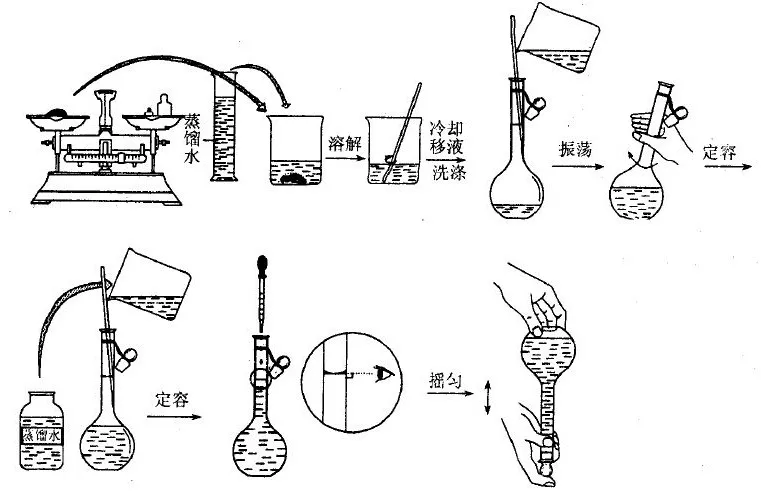 蒸馏水

溶解

冷却
移液
洗涤

振荡

定容

蒸馏水

定容

摇匀