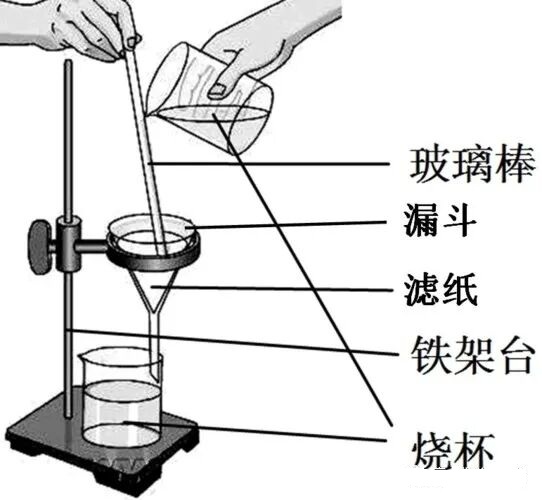 玻璃棒
漏斗
滤纸
铁架台
烧杯