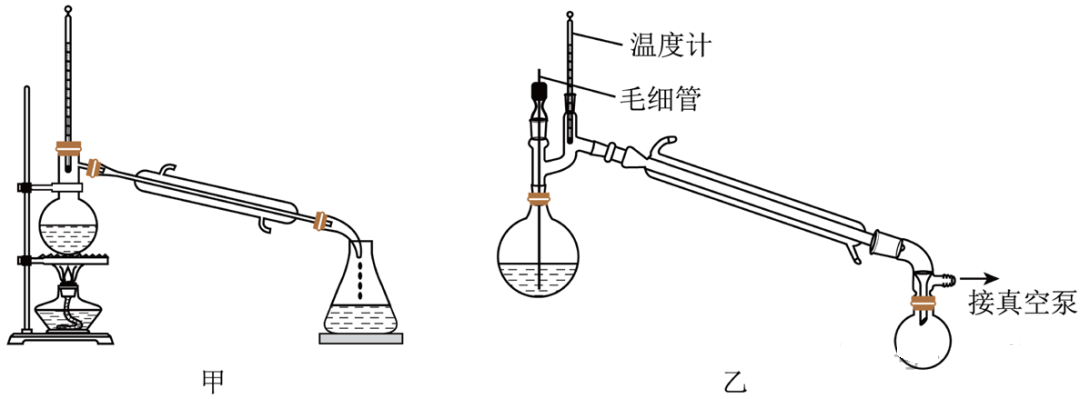 温度计
毛细管
接真空泵
甲
乙